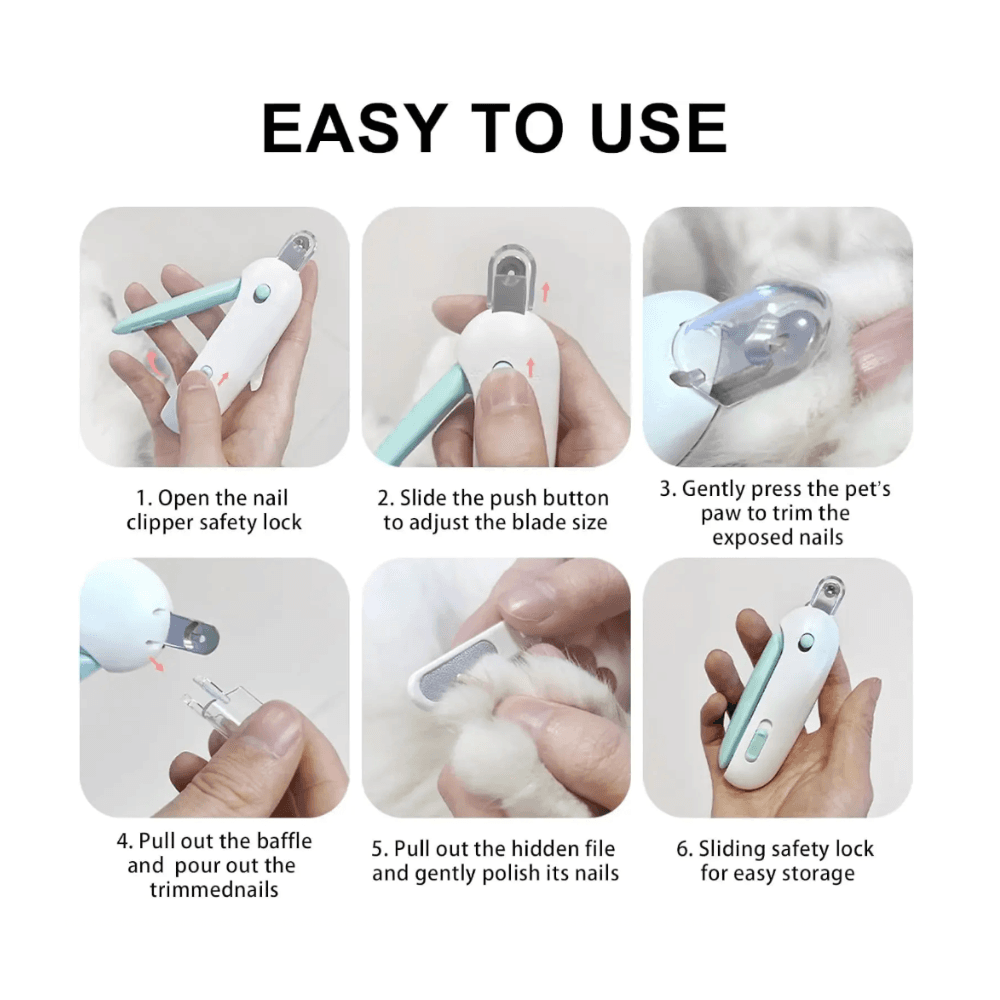 EASY TO USE

1. Open the nail clipper safety lock

2. Slide the push button to adjust the blade size

3. Gently press the pet's paw to trim the exposed nails

4. Pull out the baffle and pour out the trimmednails

5. Pull out the hidden file and gently polish its nails

6. Sliding safety lock for easy storage